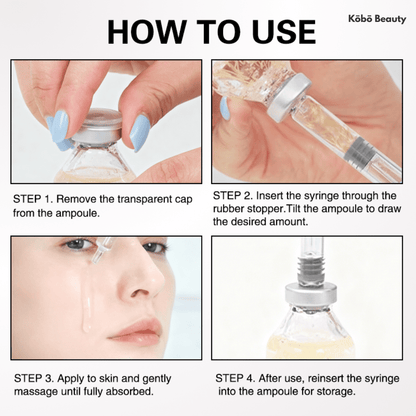 HOW TO USE

Kōbō Beauty

STEP 1. Remove the transparent cap from the ampoule.

STEP 2. Insert the syringe through the rubber stopper.Tilt the ampoule to draw the desired amount.

STEP 3. Apply to skin and gently massage until fully absorbed.

STEP 4. After use, reinsert the syringe into the ampoule for storage.