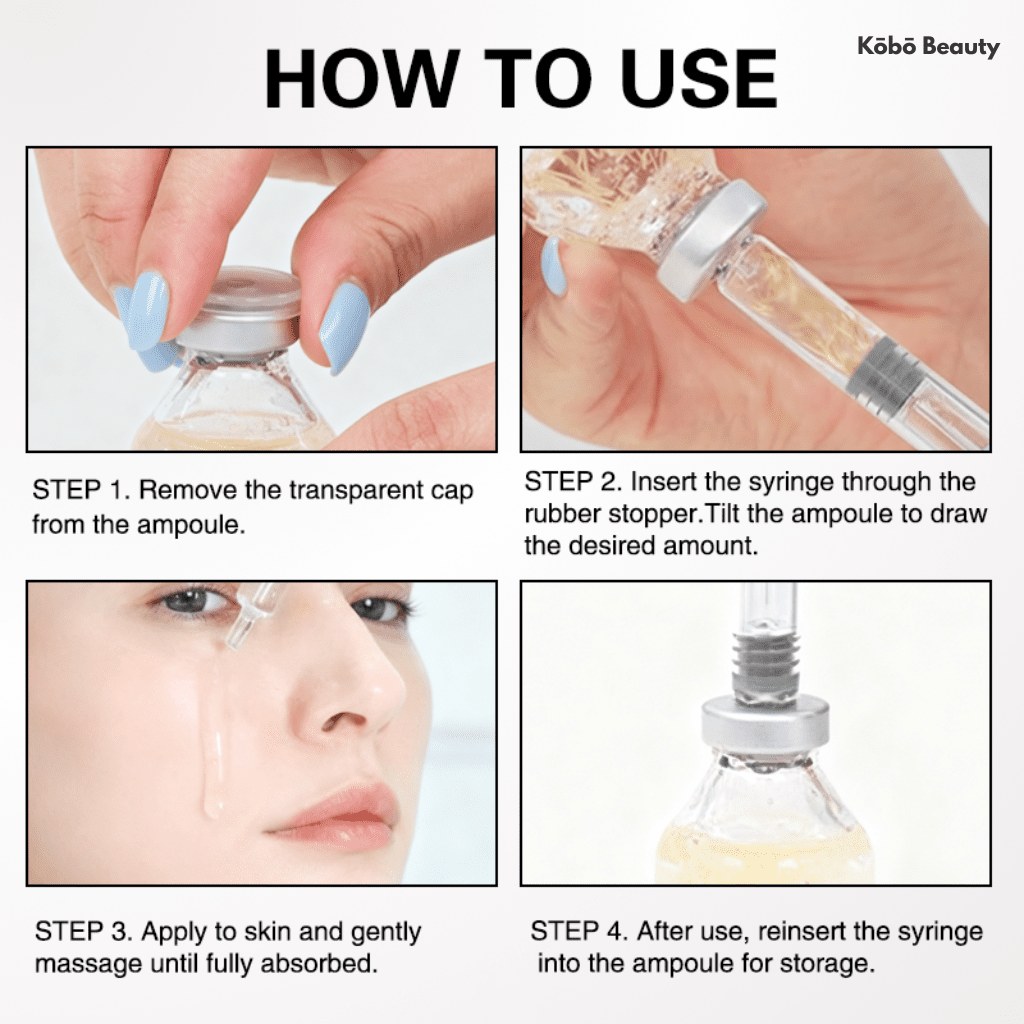 HOW TO USE

Kōbō Beauty

STEP 1. Remove the transparent cap from the ampoule.

STEP 2. Insert the syringe through the rubber stopper.Tilt the ampoule to draw the desired amount.

STEP 3. Apply to skin and gently massage until fully absorbed.

STEP 4. After use, reinsert the syringe into the ampoule for storage.